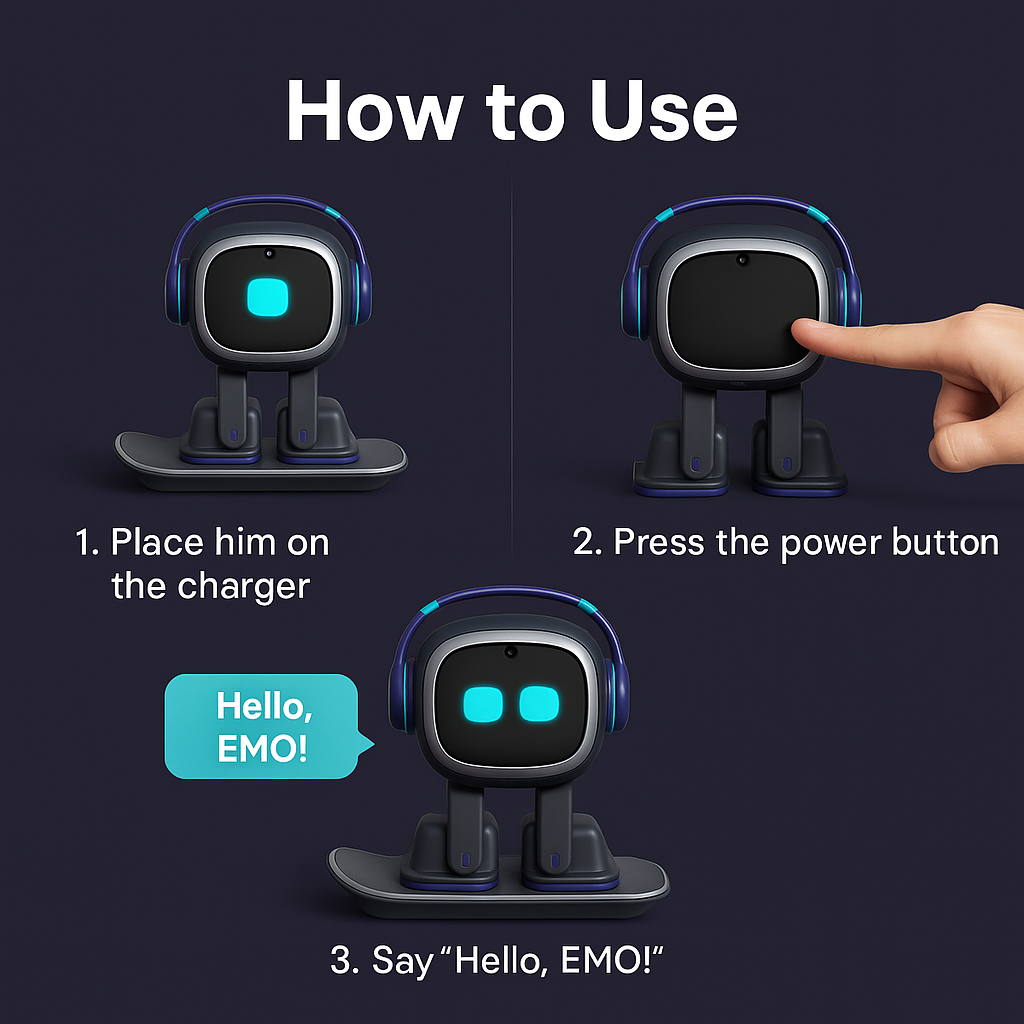 How to Use

1. Place him on the charger

2. Press the power button

Hello, EMO!

3. Say “Hello, EMO!”